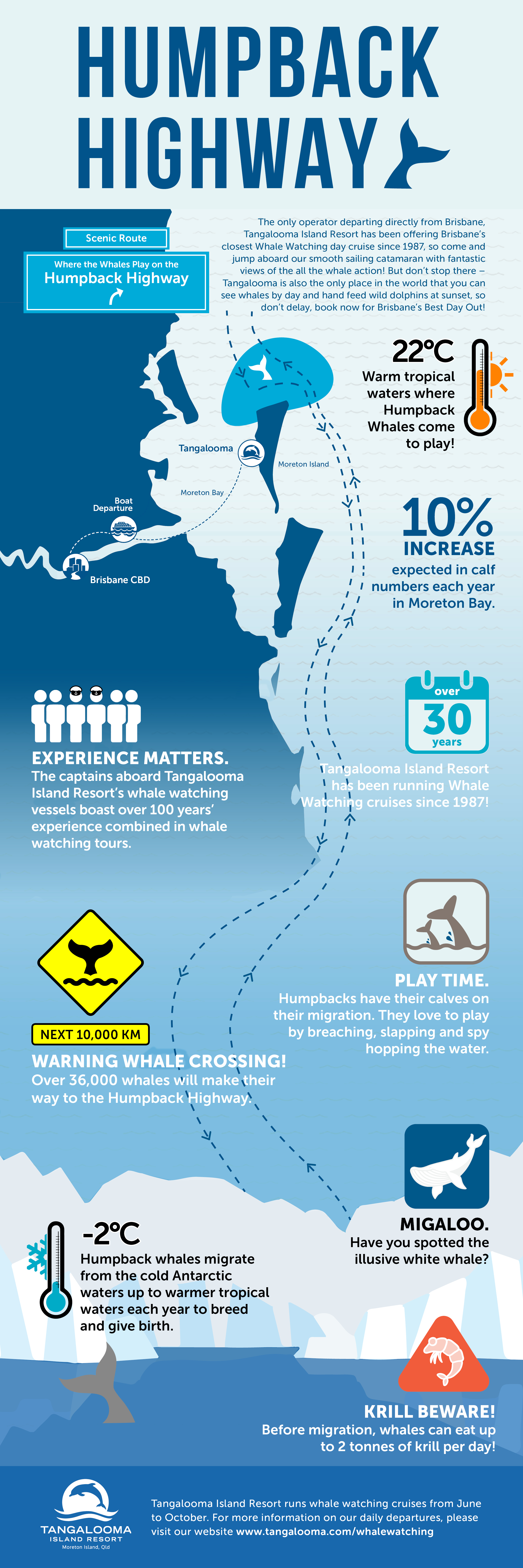 HUMPBACK HIGHWAY

Scenic Route

Where the Whales Play on the Humpback Highway

The only operator departing directly from Brisbane, Tangalooma Island Resort has been offering Brisbane's closest Whale Watching day cruise since 1987, so come and jump aboard our smooth sailing catamaran with fantastic views of the all the whale action! But don't stop there – Tangalooma is also the only place in the world that you can see whales by day and hand feed wild dolphins at sunset, so don't delay, book now for Brisbane's Best Day Out!

22°C
Warm tropical waters where Humpback Whales come to play!

Tangalooma
Moreton Island
Moreton Bay
Boat Departure
Brisbane CBD

10%
INCREASE
expected in calf numbers each year in Moreton Bay.

over
30
years
Tangalooma Island Resort has been running Whale Watching cruises since 1987!

EXPERIENCE MATTERS.
The captains aboard Tangalooma Island Resort's whale watching vessels boast over 100 years' experience combined in whale watching tours.

PLAY TIME.
Humpbacks have their calves on their migration. They love to play by breaching, slapping and spy hopping the water.

NEXT 10,000 KM
WARNING WHALE CROSSING!
Over 36,000 whales will make their way to the Humpback Highway.

MIGALOO.
Have you spotted the illusive white whale?

-2°C
Humpback whales migrate from the cold Antarctic waters up to warmer tropical waters each year to breed and give birth.

KRILL BEWARE!
Before migration, whales can eat up to 2 tonnes of krill per day!

TANGALOOMA
ISLAND RESORT
Moreton Island, Qld

Tangalooma Island Resort runs whale watching cruises from June to October. For more information on our daily departures, please visit our website www.tangalooma.com/whalewatching